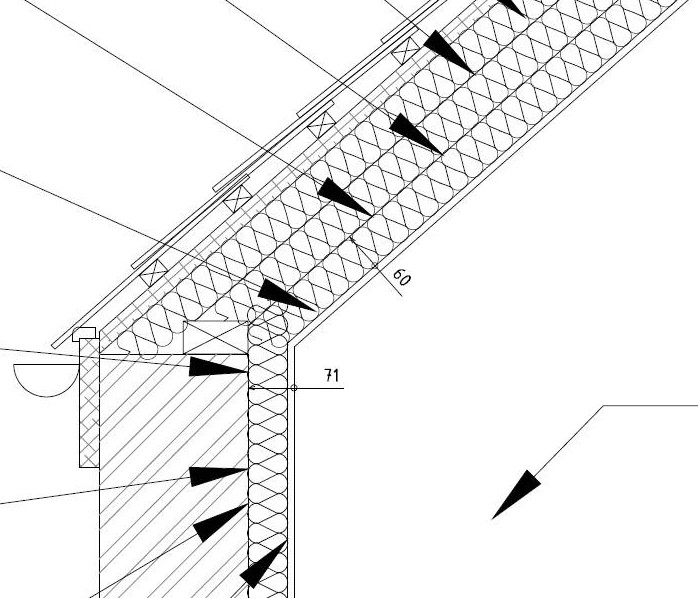 60

71